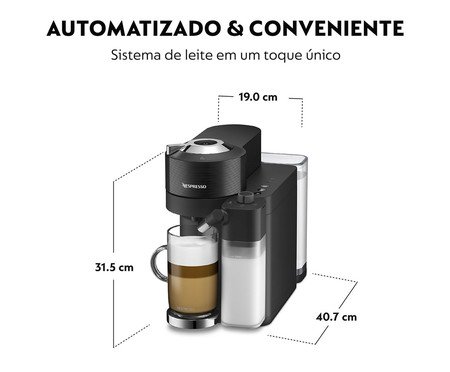 AUTOMATIZADO & CONVENIENTE

Sistema de leite em um toque único

19.0 cm

NESPRESSO

31.5 cm

40.7 cm