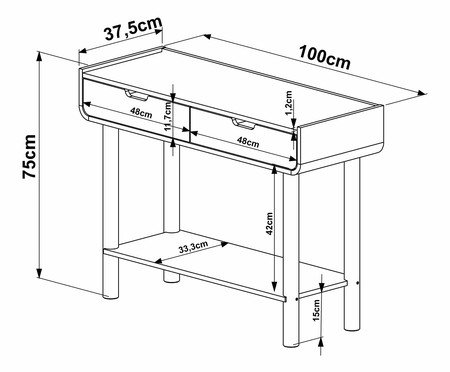 37,5cm
100cm
75cm
48cm
11,7cm
1,2cm
48cm
42cm
33,3cm
15cm